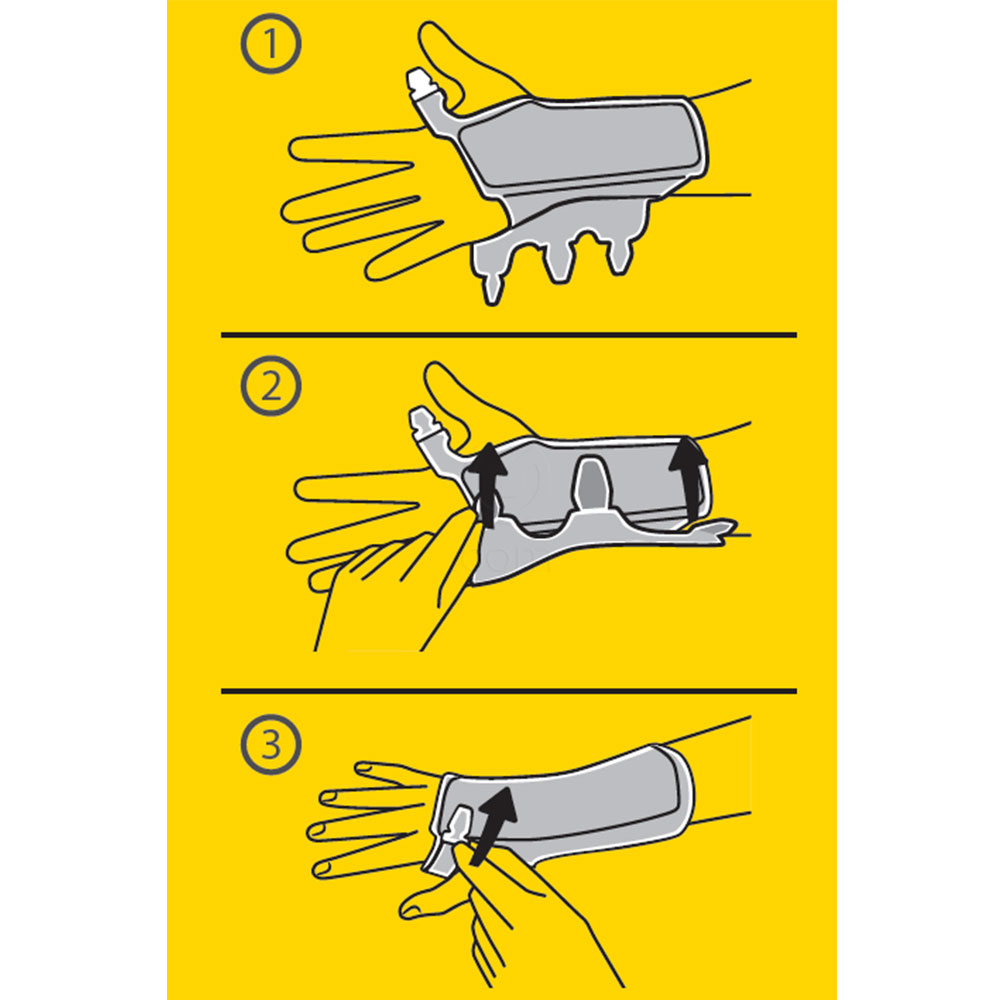 1

2

3